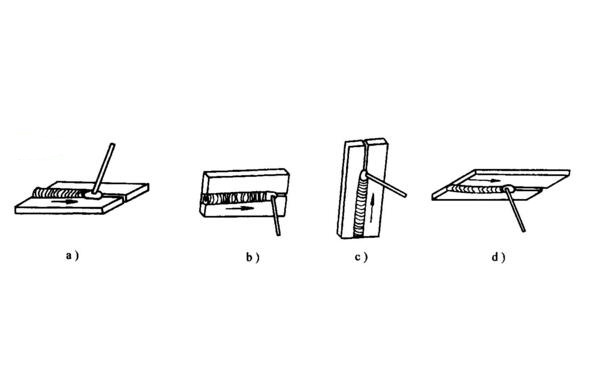 a)

b)

c)

d)